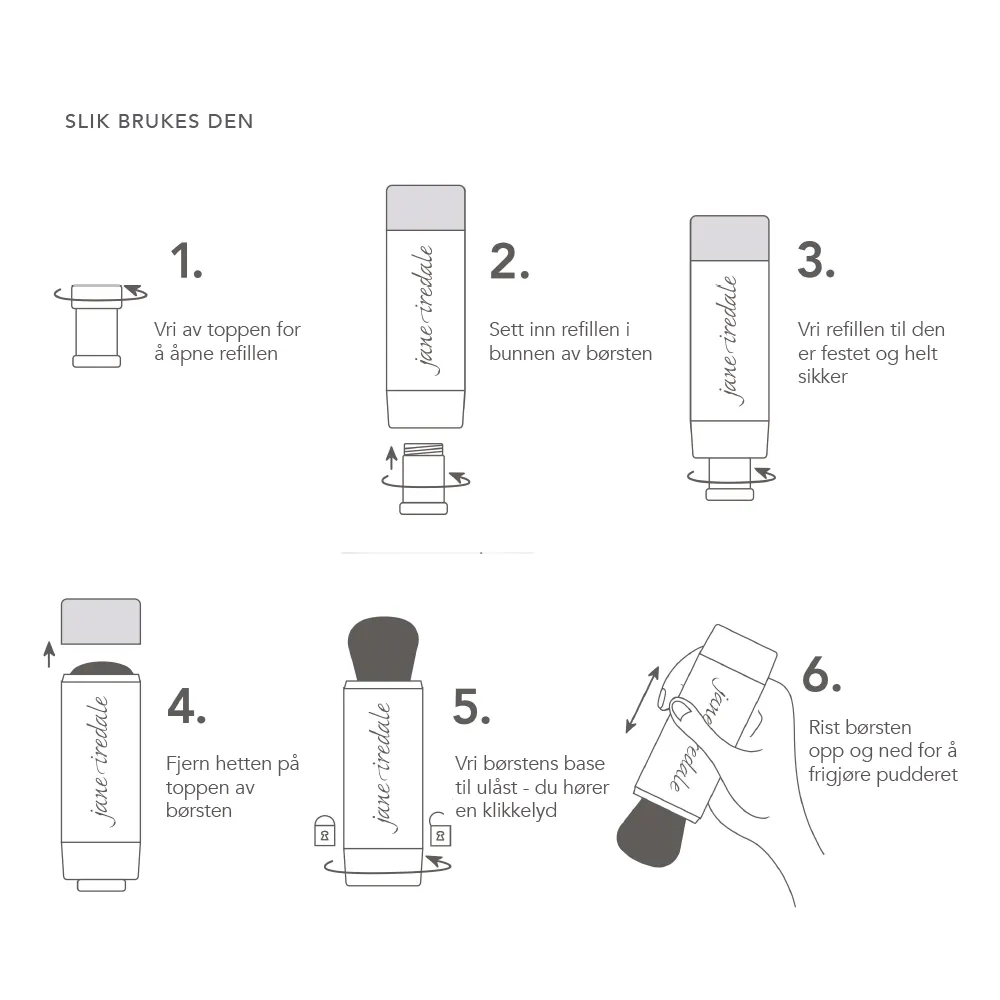 SLIK BRUKES DEN

1.
Vri av toppen for å åpne refillen

jane iredale

2.
Sett inn refillen i bunnen av børsten

jane iredale

3.
Vri refillen til den er festet og helt sikker

jane iredale

4.
Fjern hetten på toppen av børsten

jane iredale

5.
Vri børstens base til ulåst - du hører en klikkelyd

jane iredale

6.
Rist børsten opp og ned for å frigjøre pudderet