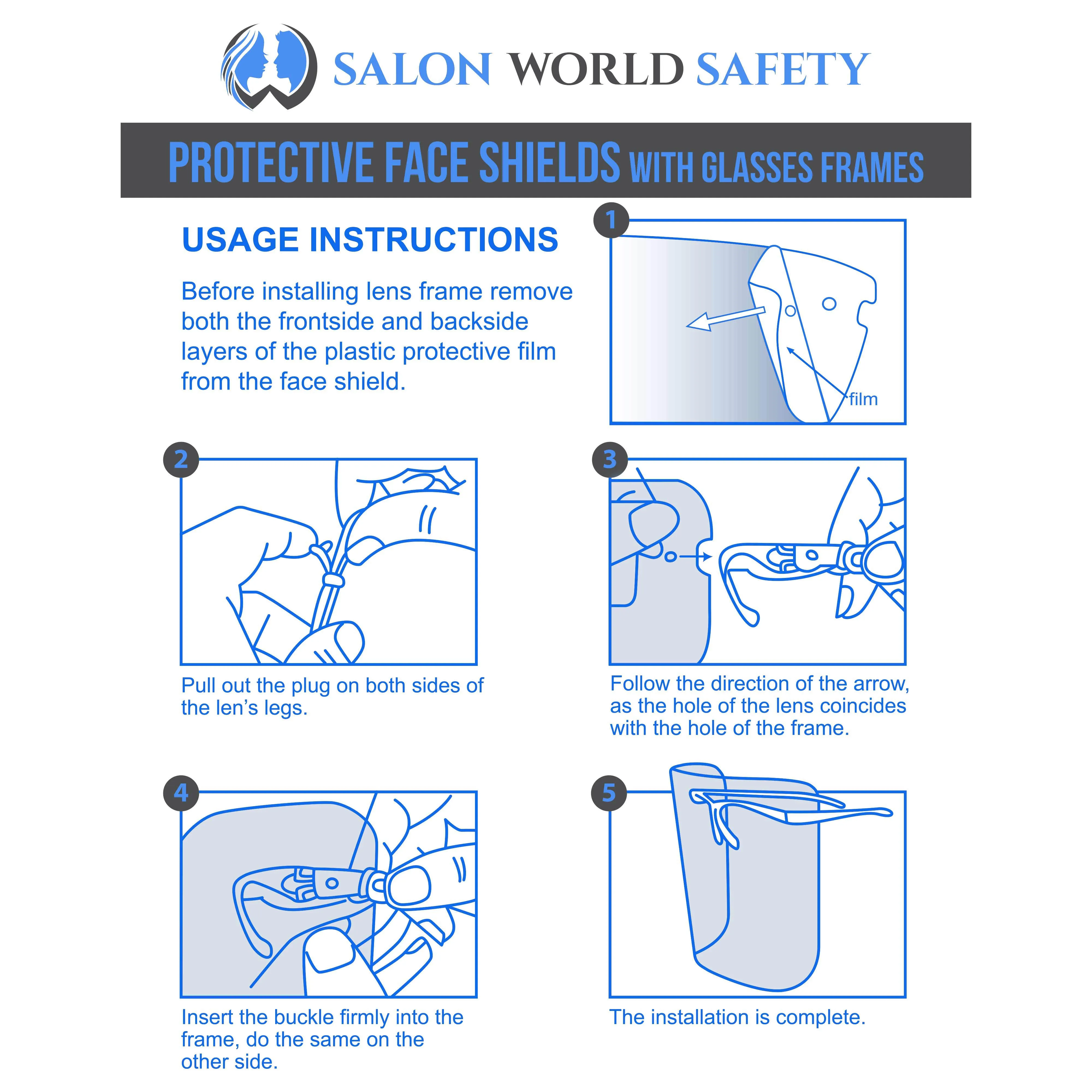 SALON WORLD SAFETY

PROTECTIVE FACE SHIELDS WITH GLASSES FRAMES

USAGE INSTRUCTIONS

Before installing lens frame remove both the frontside and backside layers of the plastic protective film from the face shield.

1

film

2

Pull out the plug on both sides of the len's legs.

3

Follow the direction of the arrow, as the hole of the lens coincides with the hole of the frame.

4

Insert the buckle firmly into the frame, do the same on the other side.

5

The installation is complete.